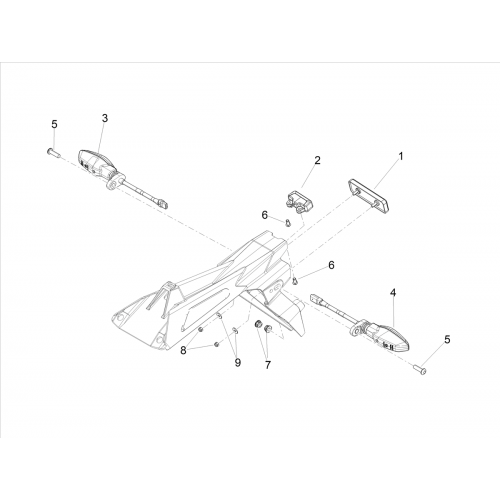 5
3
2
1
6
6
4
5
8
9
7